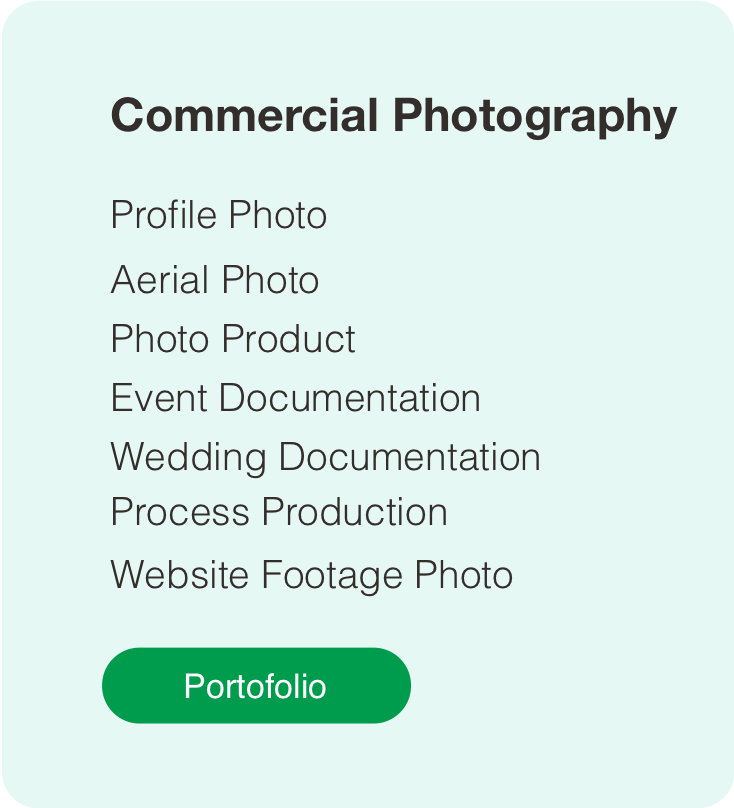 Commercial Photography

Profile Photo
Aerial Photo
Photo Product
Event Documentation
Wedding Documentation
Process Production
Website Footage Photo

Portofolio